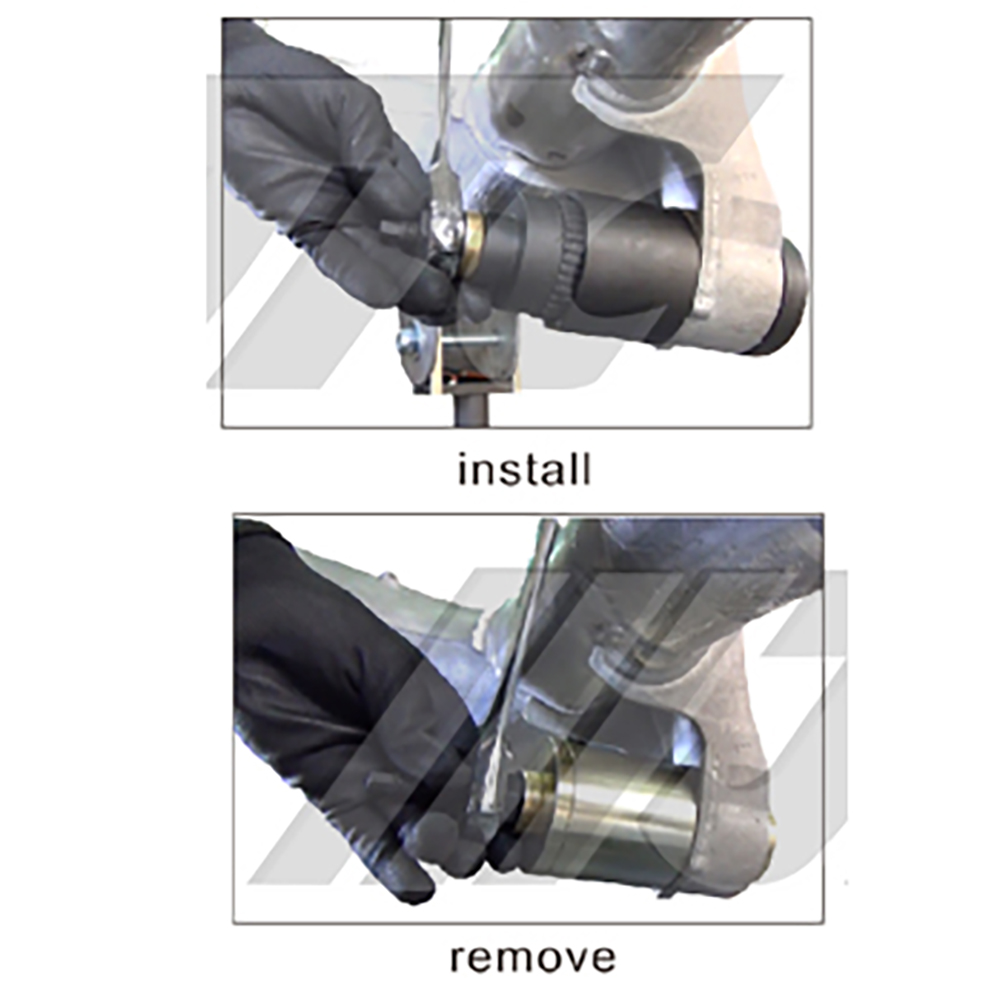 install

remove