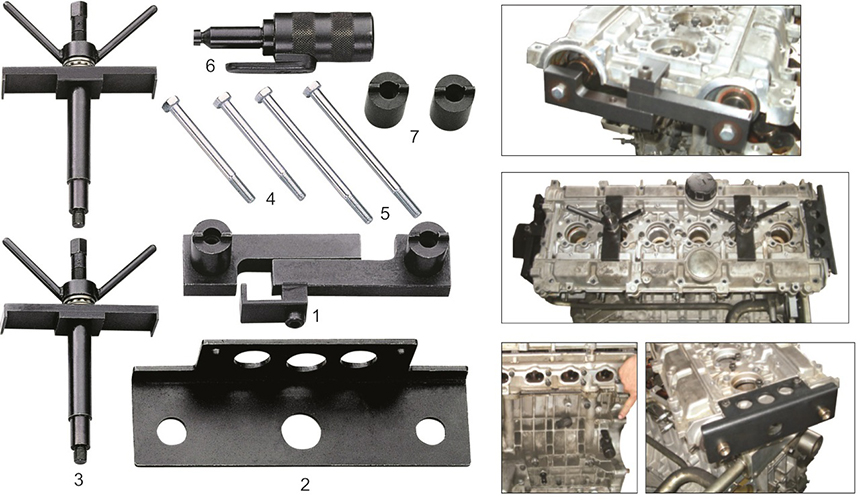 6

7

4

5

1

3

2